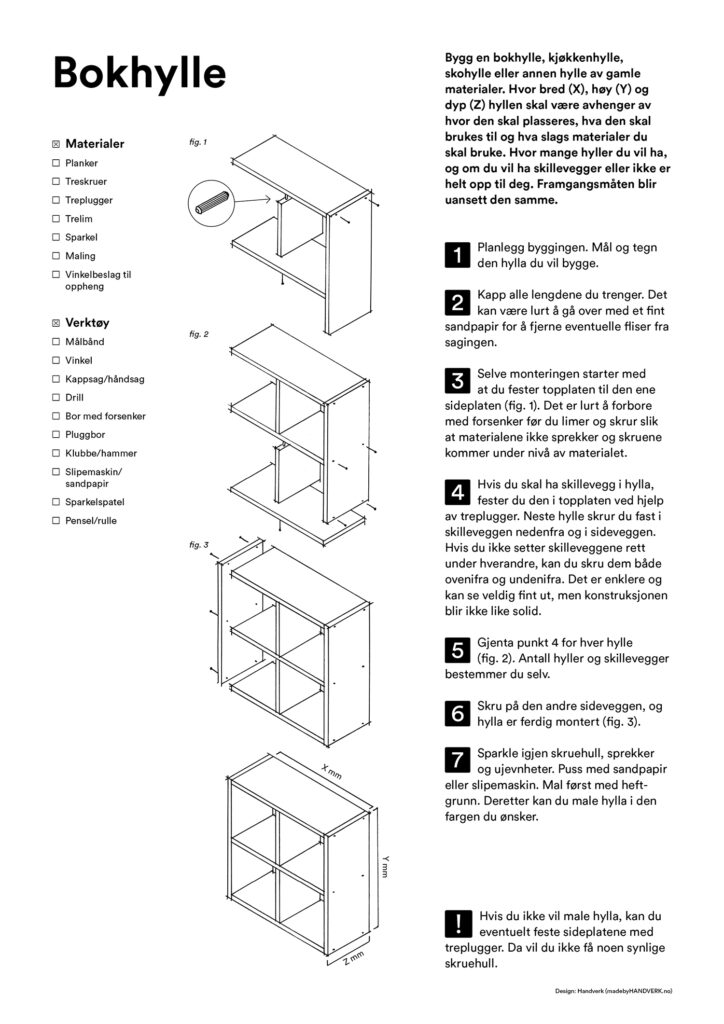 Bokhylle

☒ Materialer
☐ Planker
☐ Treskruer
☐ Treplugger
☐ Trelim
☐ Sparkel
☐ Maling
☐ Vinkelbeslag til oppheng

☒ Verktøy
☐ Målbånd
☐ Vinkel
☐ Kappsag/håndsag
☐ Drill
☐ Bor med forsenker
☐ Pluggbor
☐ Klubbe/hammer
☐ Slipemaskin/ sandpapir
☐ Sparkelspatel
☐ Pensel/rulle

fig. 1

fig. 2

fig. 3

X mm

Y mm

Z mm

Bygg en bokhylle, kjøkkenhylle, skohylle eller annen hylle av gamle materialer. Hvor bred (X), høy (Y) og dyp (Z) hyllen skal være avhenger av hvor den skal plasseres, hva den skal brukes til og hva slags materialer du skal bruke. Hvor mange hyller du vil ha, og om du vil ha skillevegger eller ikke er helt opp til deg. Framgangsmåten blir uansett den samme.

1 Planlegg byggingen. Mål og tegn den hylla du vil bygge.

2 Kapp alle lengdene du trenger. Det kan være lurt å gå over med et fint sandpapir for å fjerne eventuelle fliser fra sagingen.

3 Selve monteringen starter med at du fester topplaten til den ene sideplaten (fig. 1). Det er lurt å forbore med forsenker før du limer og skrur slik at materialene ikke sprekker og skruene kommer under nivå av materialet.

4 Hvis du skal ha skillevegg i hylla, fester du den i topplaten ved hjelp av treplugger. Neste hylle skrur du fast i skilleveggen nedenfra og i sideveggen. Hvis du ikke setter skilleveggene rett under hverandre, kan du skru dem både ovenifra og undenifra. Det er enklere og kan se veldig fint ut, men konstruksjonen blir ikke like solid.

5 Gjenta punkt 4 for hver hylle (fig. 2). Antall hyller og skillevegger bestemmer du selv.

6 Skru på den andre sideveggen, og hylla er ferdig montert (fig. 3).

7 Sparkle igjen skruehull, sprekker og ujevnheter. Puss med sandpapir eller slipemaskin. Mal først med heftgrunn. Deretter kan du male hylla i den fargen du ønsker.

! Hvis du ikke vil male hylla, kan du eventuelt feste sideplatene med treplugger. Da vil du ikke få noen synlige skruehull.

Design: Handverk (madebyHANDVERK.no)